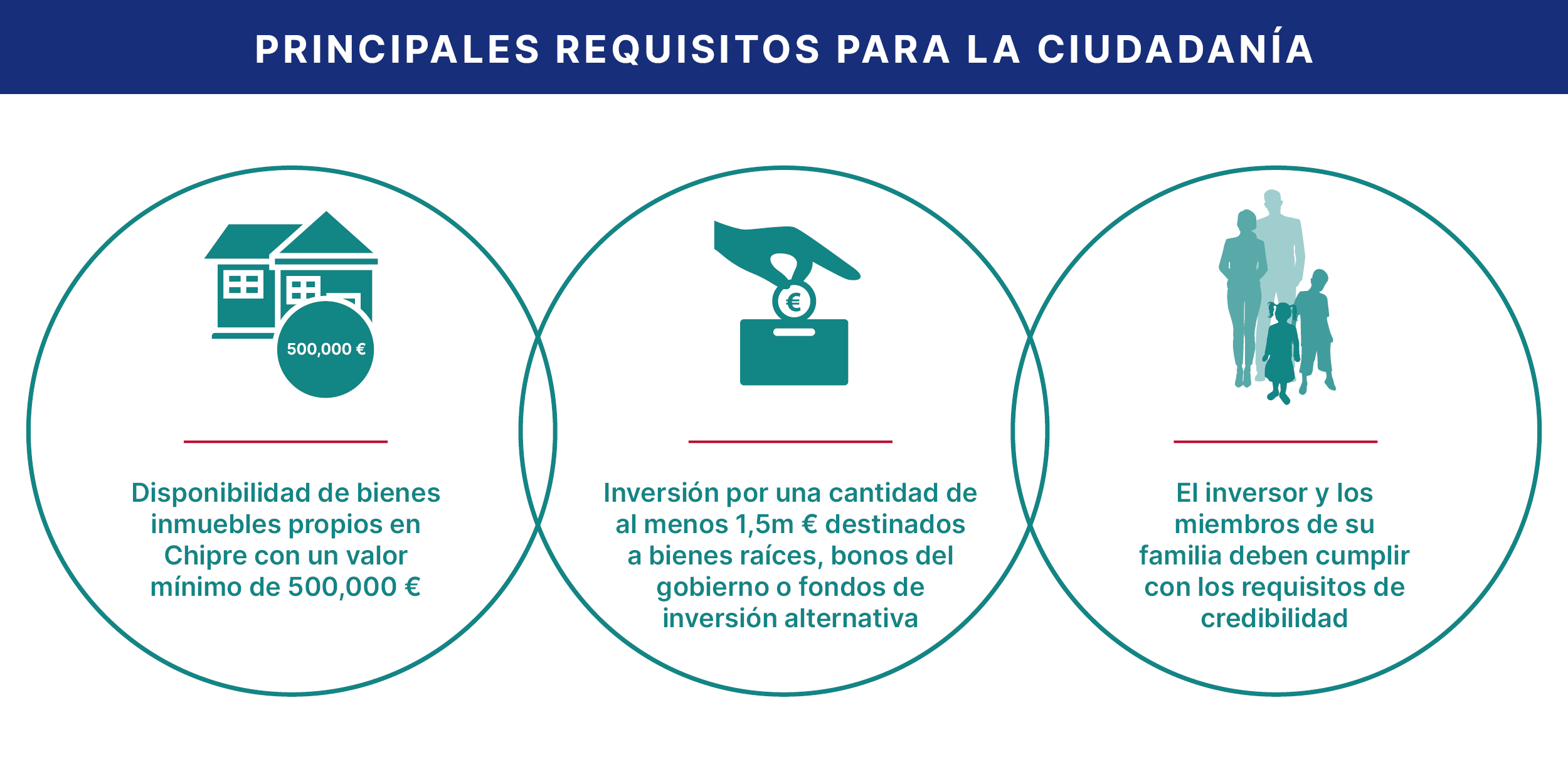 PRINCIPALES REQUISITOS PARA LA CIUDADANÍA

500,000 €

Disponibilidad de bienes inmuebles propios en Chipre con un valor mínimo de 500,000 €

€

Inversión por una cantidad de al menos 1,5m € destinados a bienes raíces, bonos del gobierno o fondos de inversión alternativa

El inversor y los miembros de su familia deben cumplir con los requisitos de credibilidad